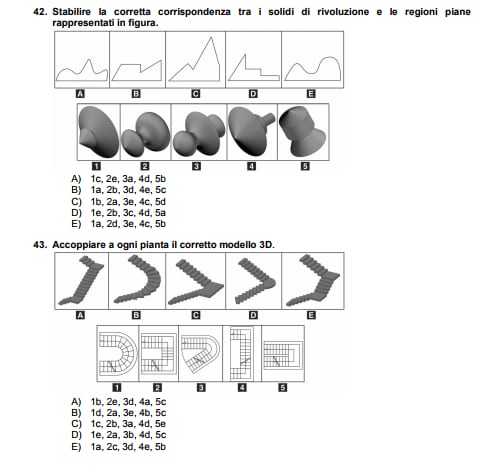 42. Stabilire la corretta corrispondenza tra i solidi di rivoluzione e le regioni piane rappresentati in figura.

A B C D E

1 2 3 4 5

A) 1c, 2e, 3a, 4d, 5b
B) 1a, 2b, 3d, 4e, 5c
C) 1b, 2a, 3e, 4c, 5d
D) 1e, 2b, 3c, 4d, 5a
E) 1a, 2d, 3e, 4c, 5b

43. Accoppiare a ogni pianta il corretto modello 3D.

A B C D E

1 2 3 4 5

A) 1b, 2e, 3d, 4a, 5c
B) 1d, 2a, 3e, 4b, 5c
C) 1c, 2b, 3a, 4d, 5e
D) 1e, 2a, 3b, 4d, 5c
E) 1a, 2c, 3d, 4e, 5b