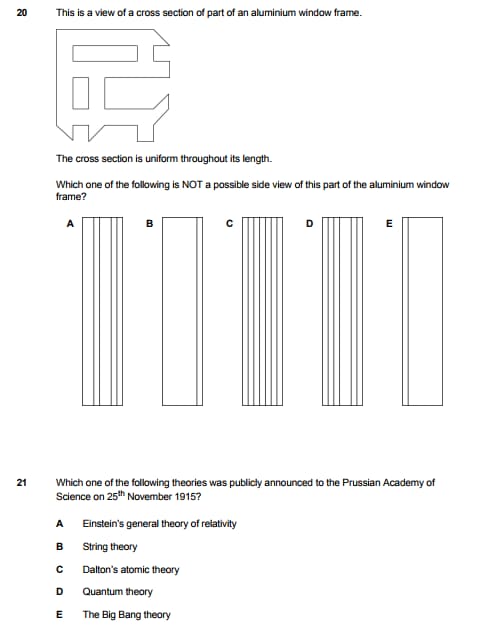 20 This is a view of a cross section of part of an aluminium window frame.

The cross section is uniform throughout its length.

Which one of the following is NOT a possible side view of this part of the aluminium window frame?

A B C D E

21 Which one of the following theories was publicly announced to the Prussian Academy of Science on 25$^{th}$ November 1915?

A Einstein's general theory of relativity

B String theory

C Dalton's atomic theory

D Quantum theory

E The Big Bang theory